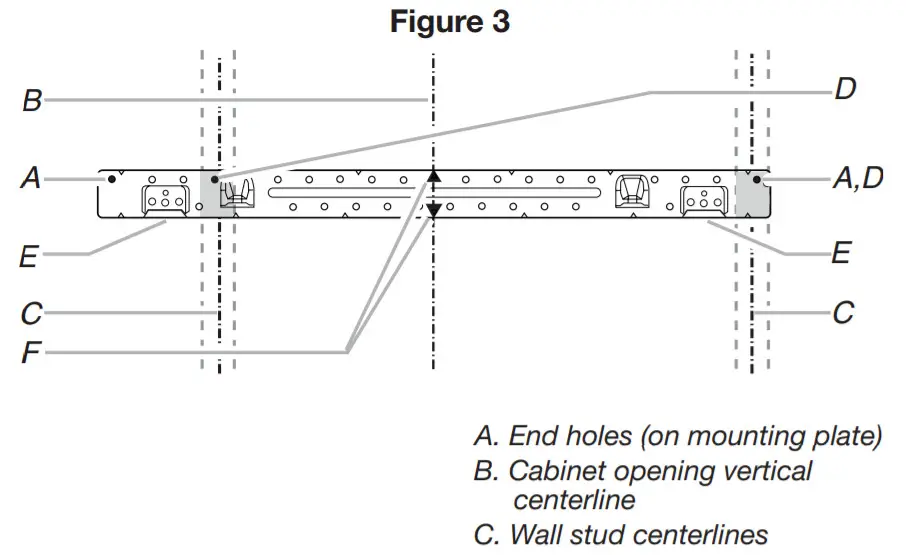 Figure 3

B

D

A

A,D

E

E

C

C

F

A. End holes (on mounting plate)
B. Cabinet opening vertical centerline
C. Wall stud centerlines