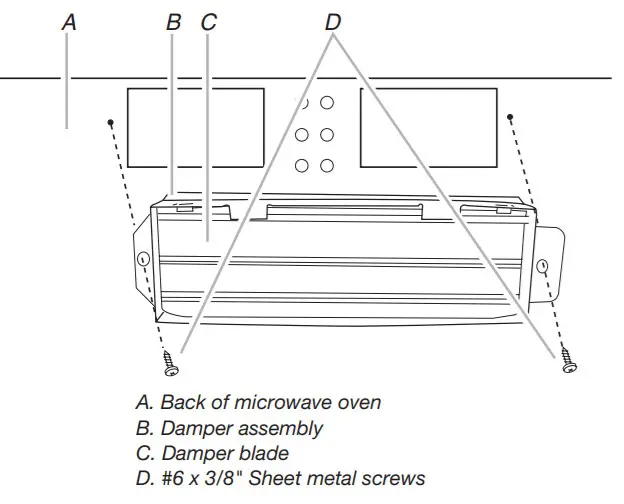 A B C D

A. Back of microwave oven
B. Damper assembly
C. Damper blade
D. #6 x 3/8" Sheet metal screws