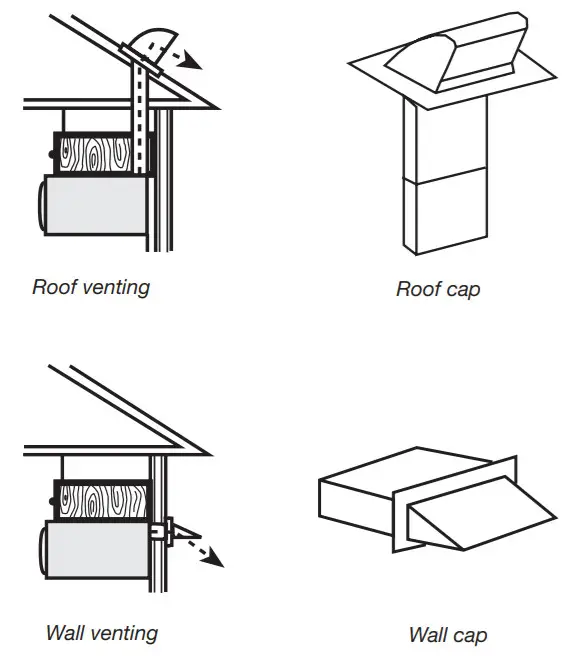 Roof venting

Roof cap

Wall venting

Wall cap