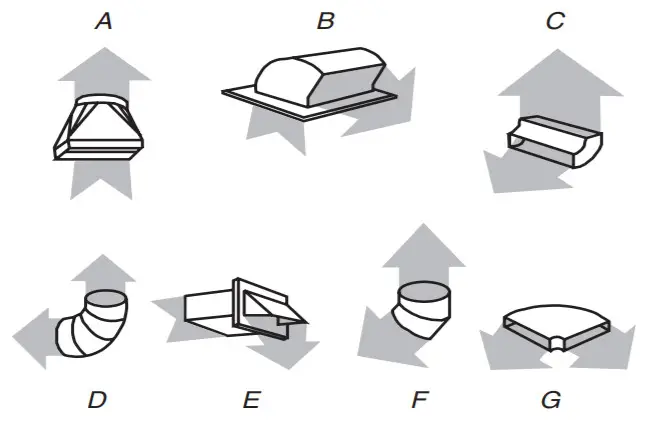 A B C

D E F G