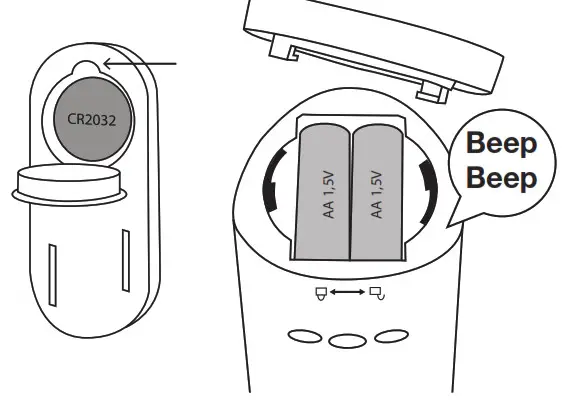 CR2032

AA 1,5V

AA 1,5V

Beep
Beep