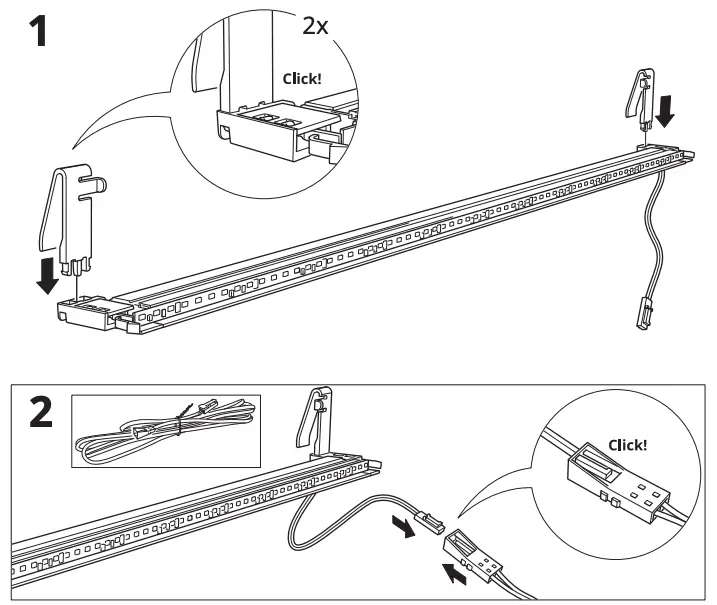 1

2x

Click!

2

Click!