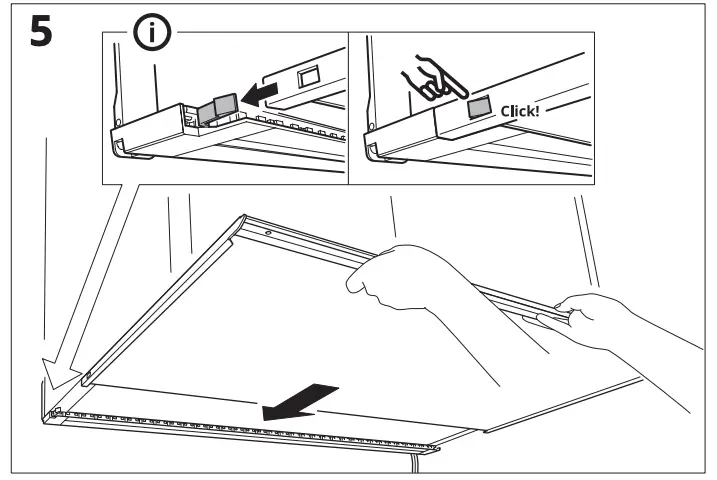 5

i

Click!