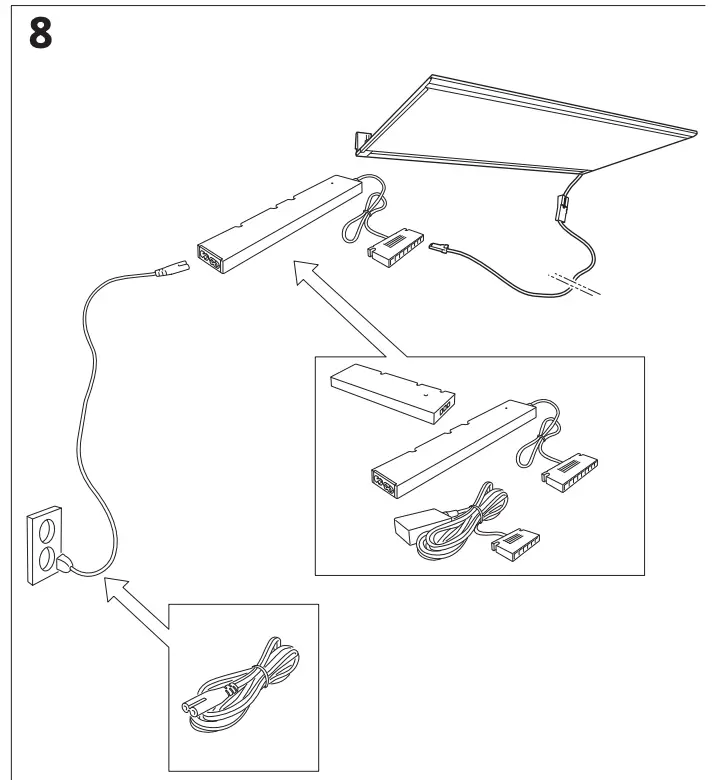 8