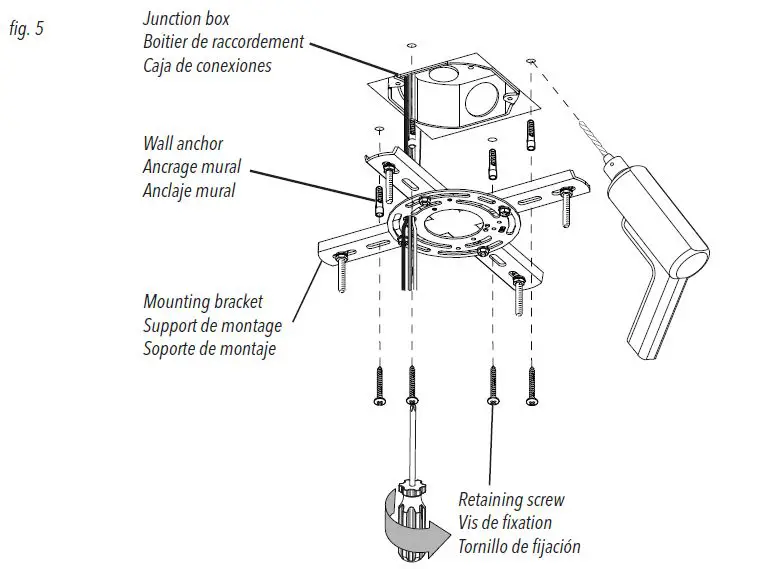 fig. 5

Junction box
Boitier de raccordement
Caja de conexiones

Wall anchor
Ancrage mural
Anclaje mural

Mounting bracket
Support de montage
Soporte de montaje

Retaining screw
Vis de fixation
Tornillo de fijación