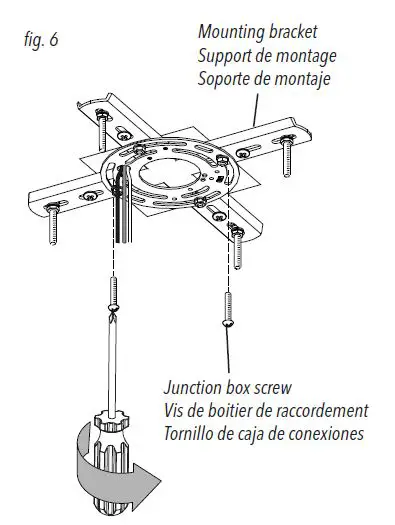 fig. 6

Mounting bracket
Support de montage
Soporte de montaje

Junction box screw
Vis de boitier de raccordement
Tornillo de caja de conexiones