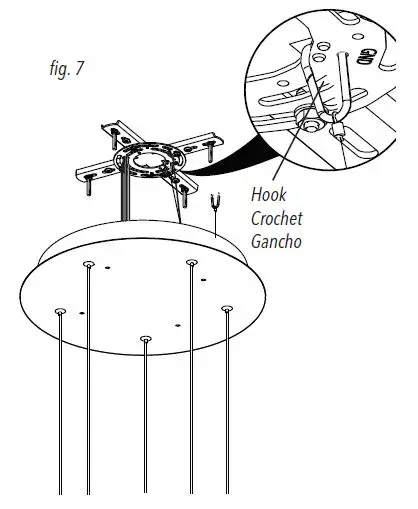 fig. 7

GND

Hook
Crochet
Gancho