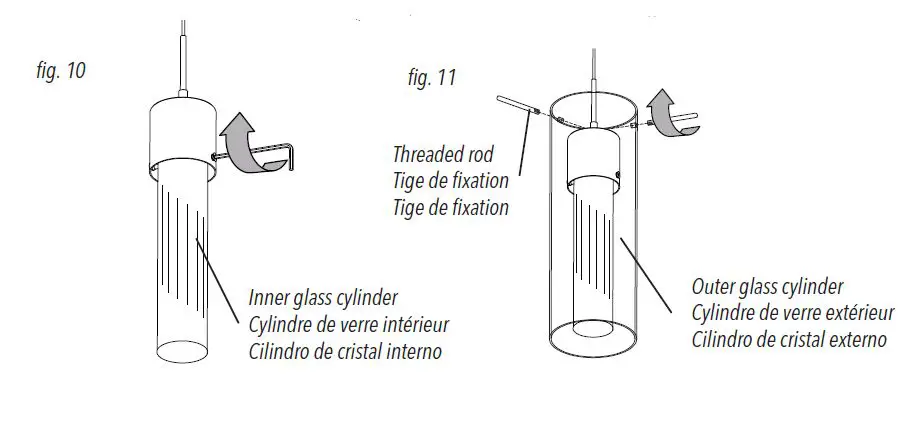 fig. 10

Inner glass cylinder
Cylindre de verre intérieur
Cilindro de cristal interno

fig. 11

Threaded rod
Tige de fixation
Tige de fixation

Outer glass cylinder
Cylindre de verre extérieur
Cilindro de cristal externo