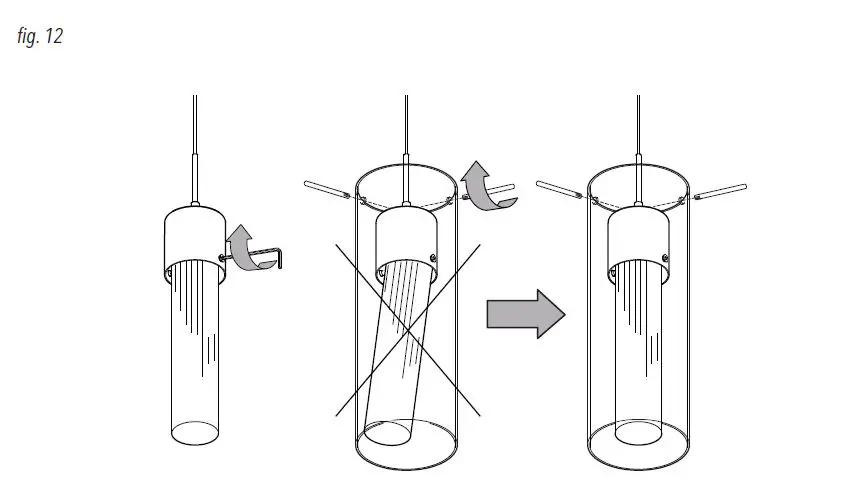 fig. 12