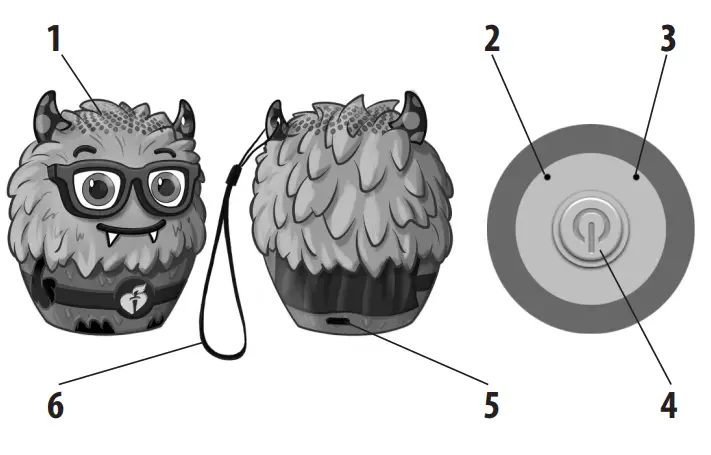 1
2
3
6
5
4