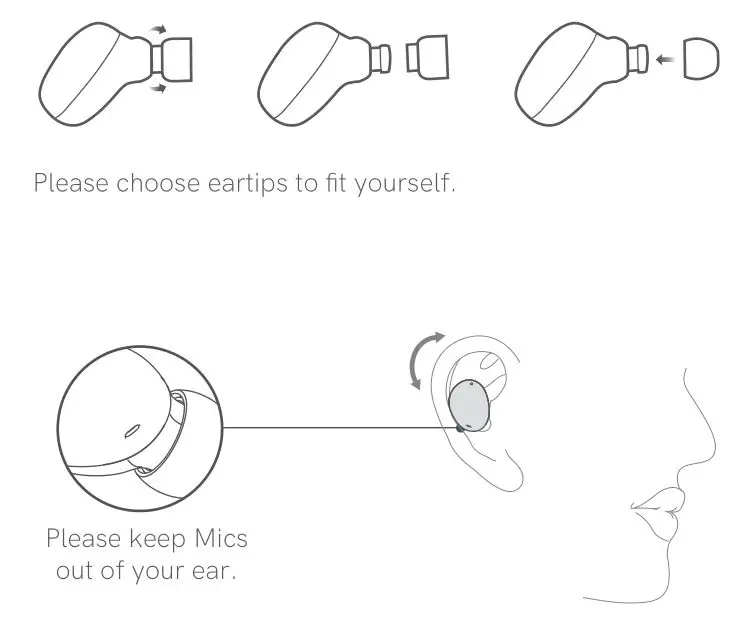 Please choose eartips to fit yourself.

Please keep Mics out of your ear.