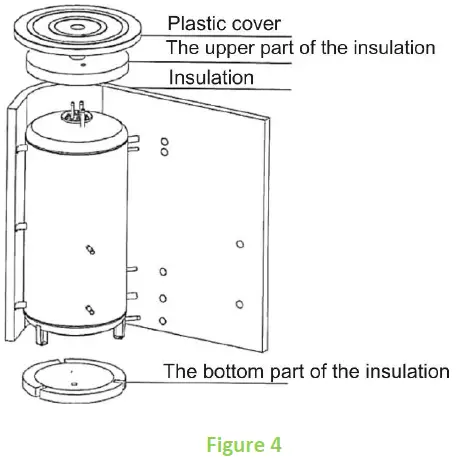 Plastic cover
The upper part of the insulation
Insulation
The bottom part of the insulation
Figure 4