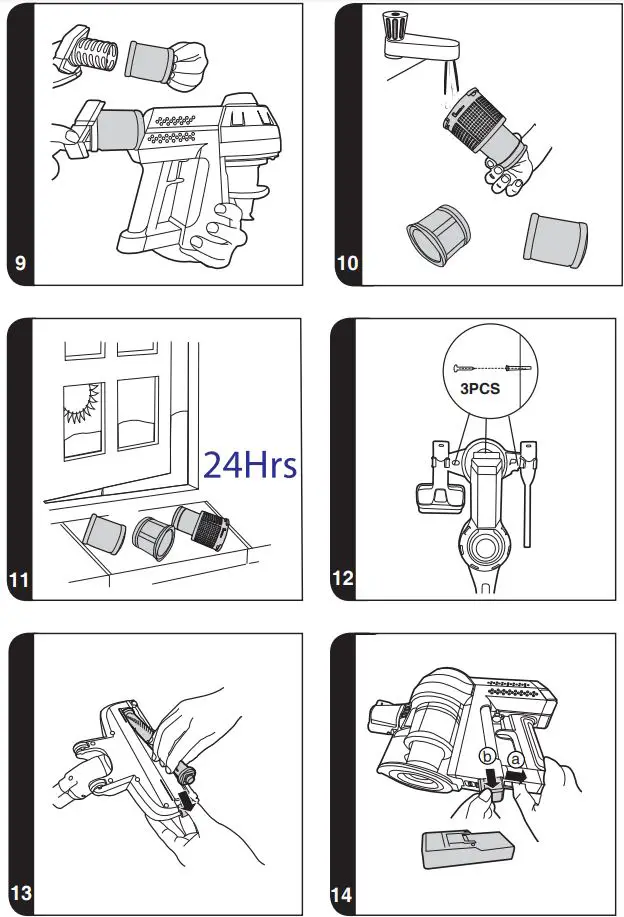 9

10

24Hrs

11

3PCS

12

13

b

a

14