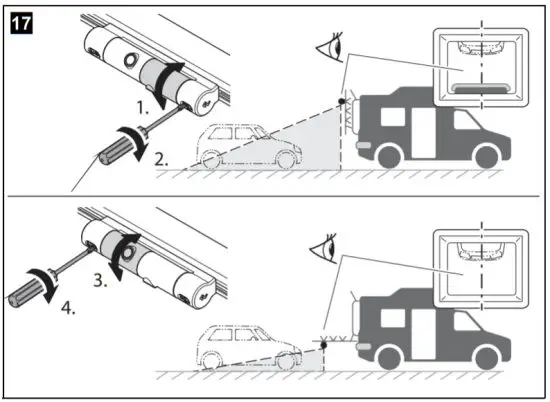 17

1.

2.

3.

4.