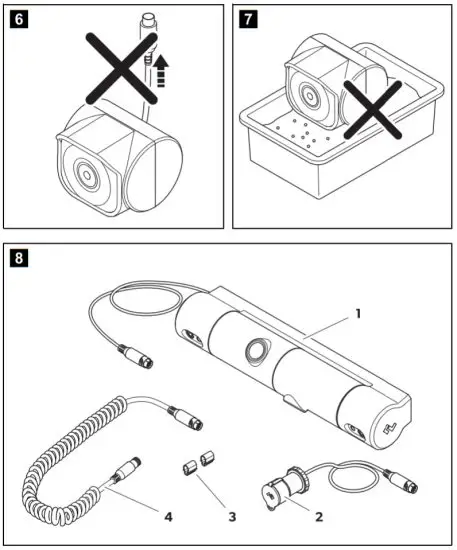 6

7

8

1

4

3

2