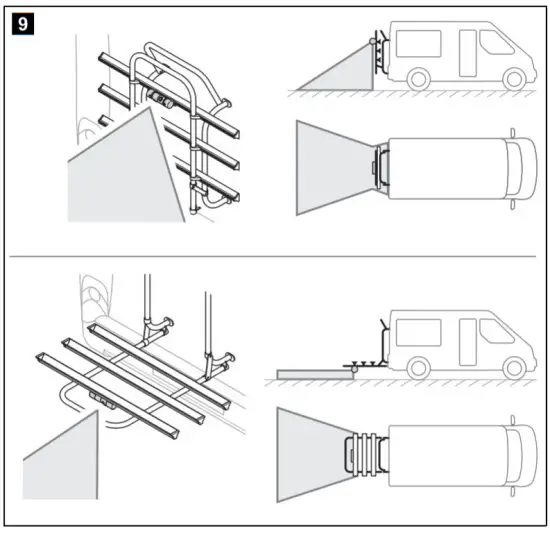 9