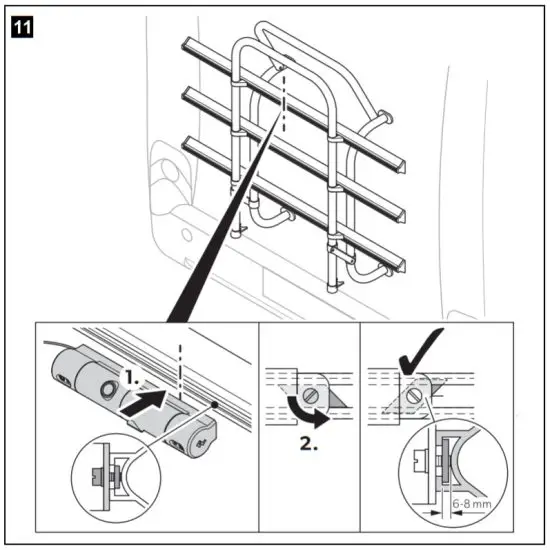 11

1.

2.

6-8 mm