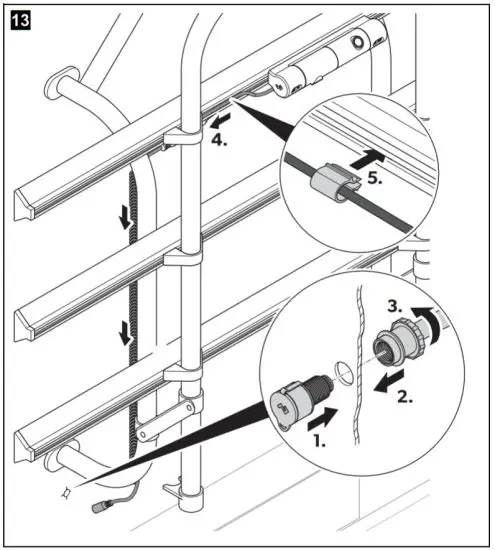 13

4.

5.

3.

2.

1.