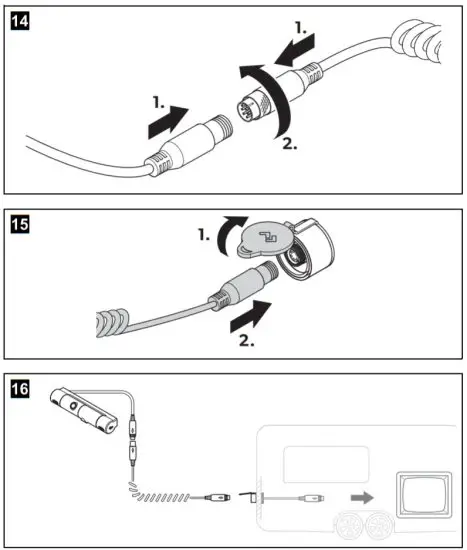 14

1.

1.

2.

15

1.

2.

16