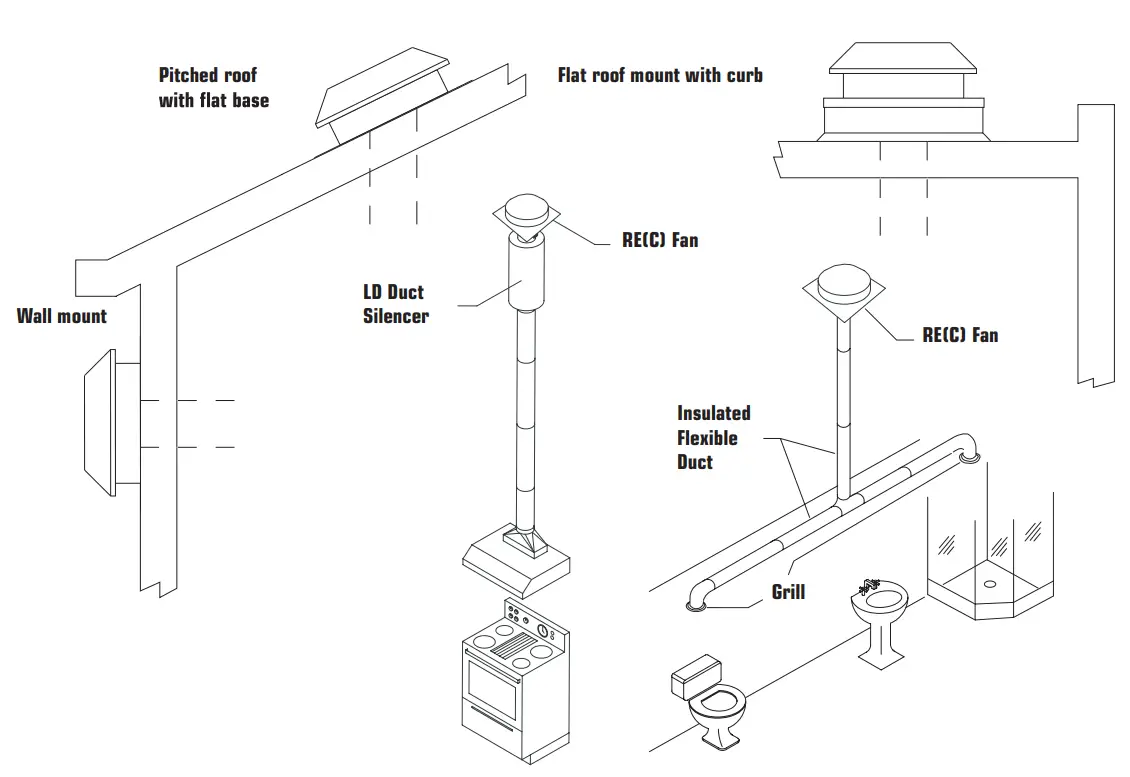 Pitched roof with flat base

Flat roof mount with curb

RE(C) Fan

LD Duct Silencer

Wall mount

RE(C) Fan

Insulated Flexible Duct

Grill