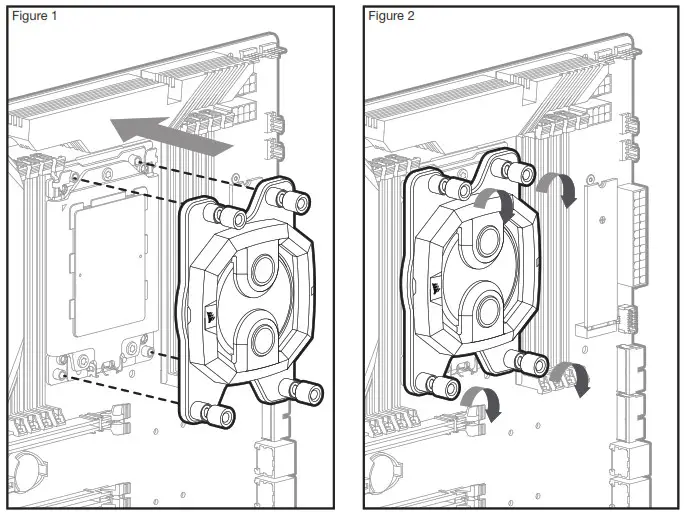 Figure 1

Figure 2