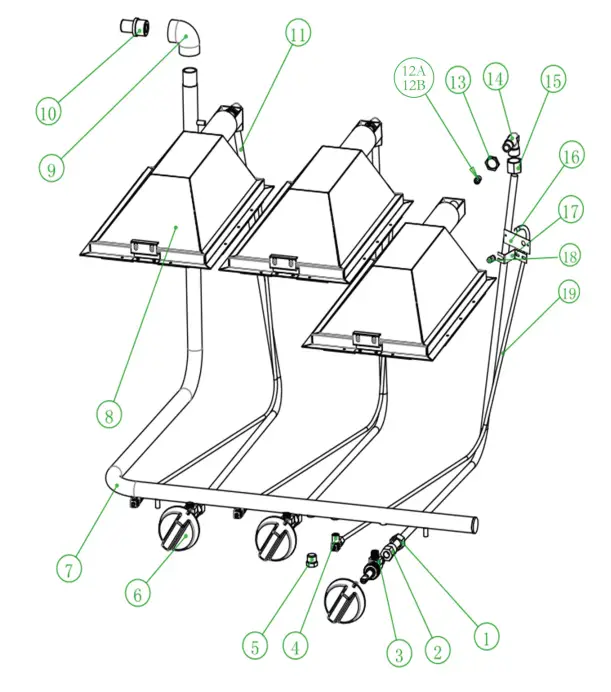 10
9
11
12A
12B
13
14
15
16
17
18
19
8
7
6
5
4
3
2
1