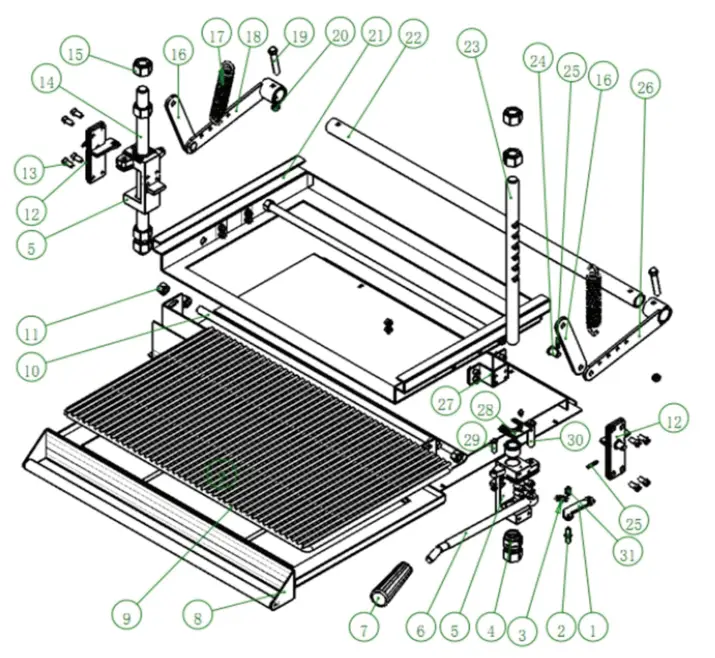 15
16
17
18
19
20
21
22
23
24
25
16
26
14
13
12
5
11
10
27
28
29
30
12
25
31
9
8
7
6
5
4
3
2
1