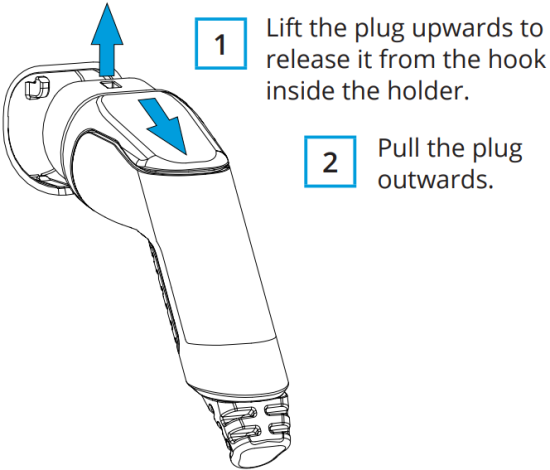 1 Lift the plug upwards to release it from the hook inside the holder.

2 Pull the plug outwards.