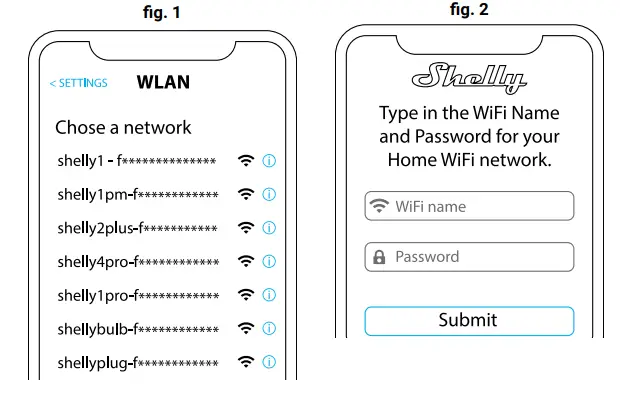 fig. 1

< SETTINGS WLAN

Chose a network

shelly1 - f**************

shelly1pm-f************

shelly2plus-f***********

shelly4pro-f************

shelly1pro-f************

shellybulb-f************

shellyplug-f************

fig. 2

Shelly

Type in the WiFi Name and Password for your Home WiFi network.

WiFi name

Password

Submit