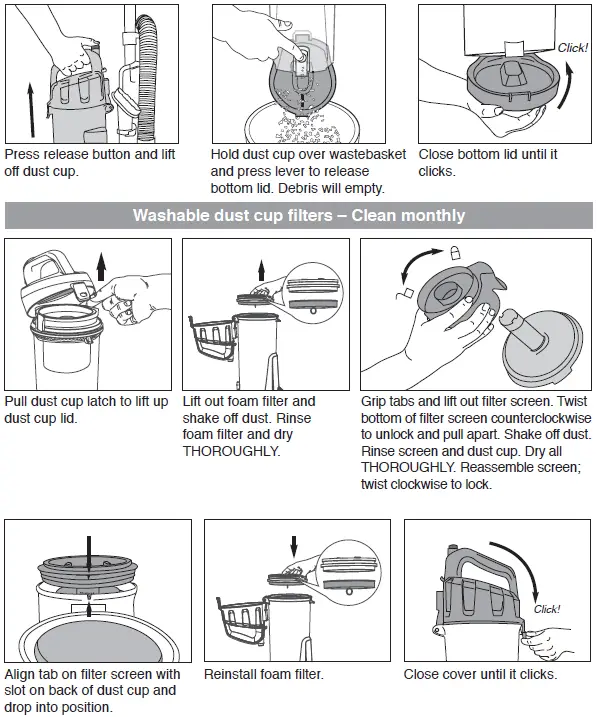 Press release button and lift off dust cup.

Hold dust cup over wastebasket and press lever to release bottom lid. Debris will empty.

Click!

Close bottom lid until it clicks.

Washable dust cup filters – Clean monthly

Pull dust cup latch to lift up dust cup lid.

Lift out foam filter and shake off dust. Rinse foam filter and dry THOROUGHLY.

Grip tabs and lift out filter screen. Twist bottom of filter screen counterclockwise to unlock and pull apart. Shake off dust. Rinse screen and dust cup. Dry all THOROUGHLY. Reassemble screen; twist clockwise to lock.

Align tab on filter screen with slot on back of dust cup and drop into position.

Reinstall foam filter.

Click!

Close cover until it clicks.