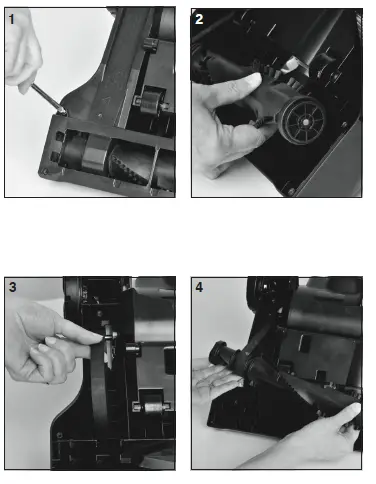 1

2

3

4