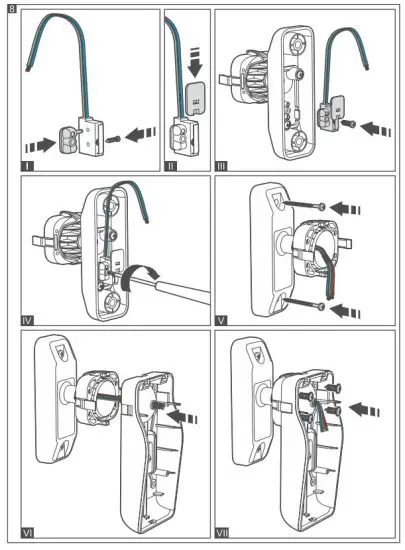 8

I

II

III

IV

V

VI

VII