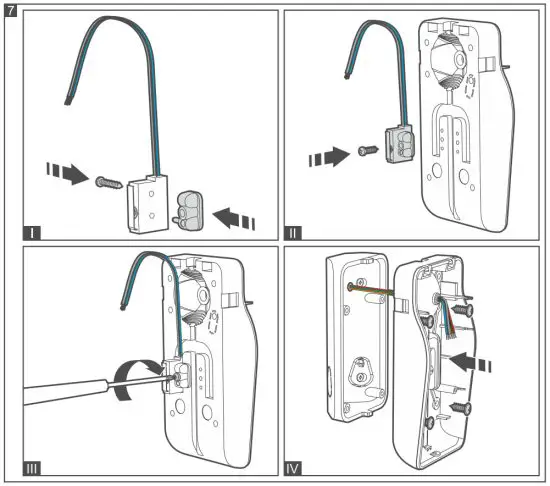 7

I

II

III

IV