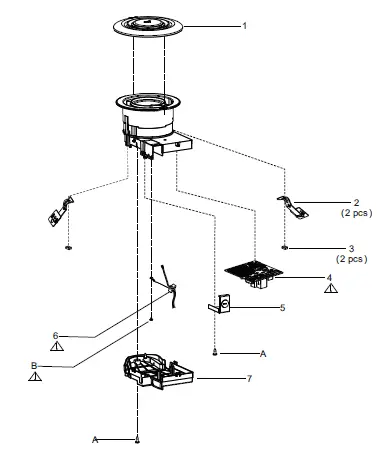 1

2
(2 pcs)

3
(2 pcs)

4

5

6

A

B

7

A