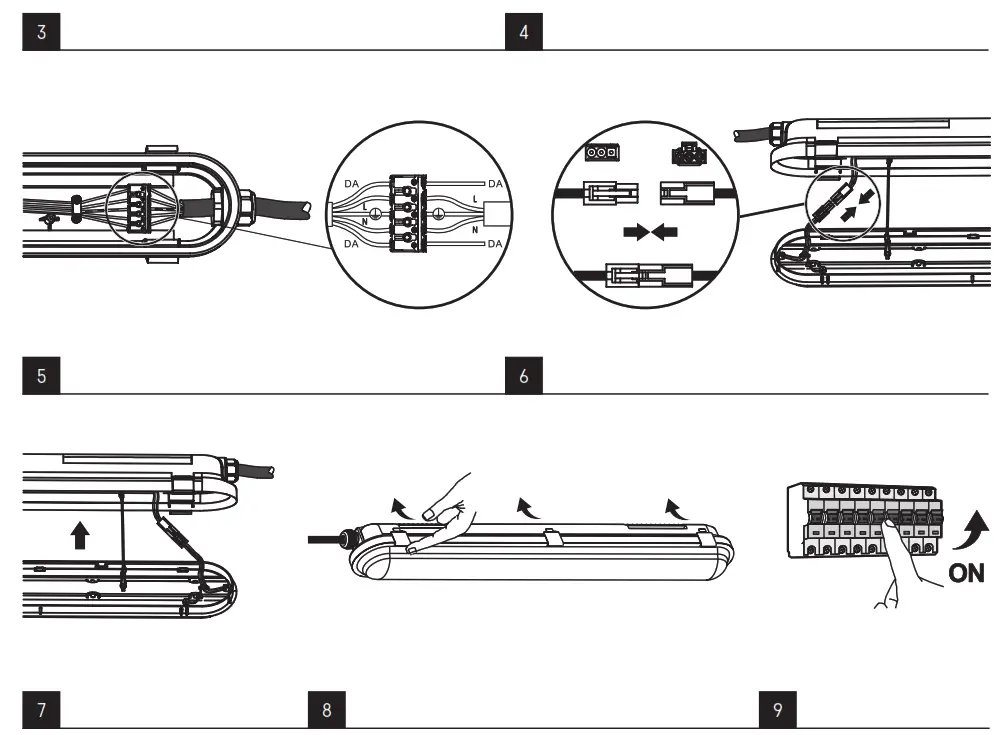 3

DA
L
N
DA
DA
L
N
DA

4

5

6

ON

7

8

9