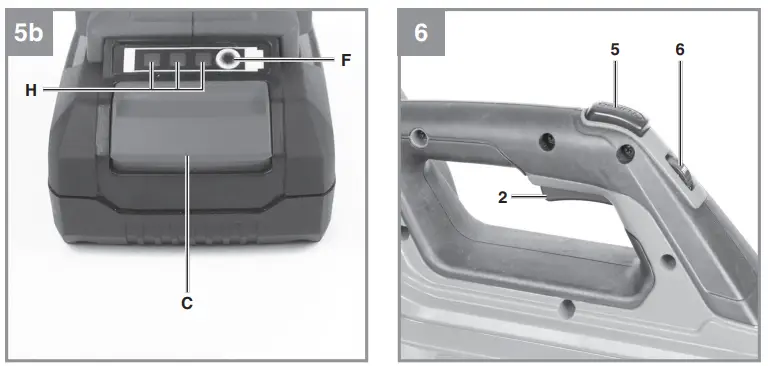 5b

F

H

C

6

5

6

2