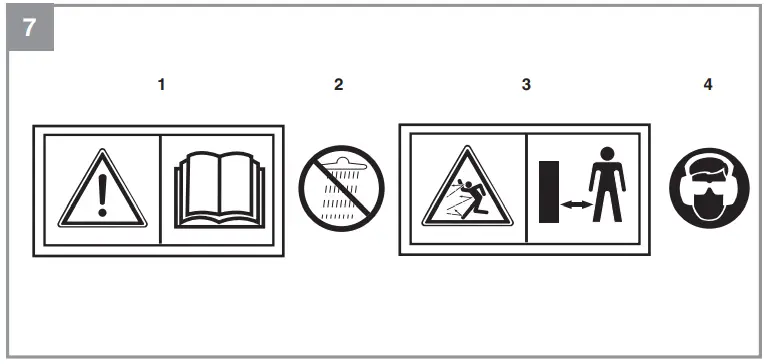 7

1

2

3

4