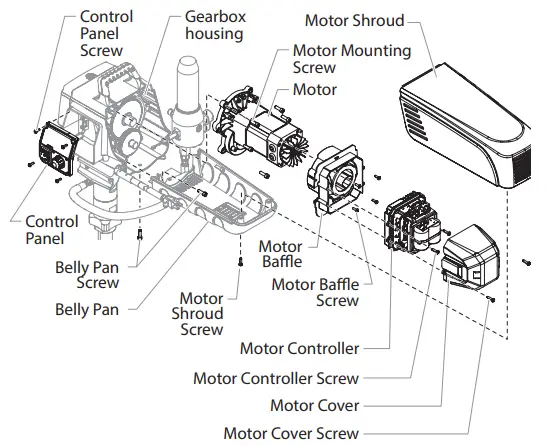 Control Panel Screw

Gearbox housing

Motor Shroud

Motor Mounting Screw

Motor

Control Panel

Belly Pan Screw

Belly Pan

Motor Shroud Screw

Motor Baffle

Motor Baffle Screw

Motor Controller

Motor Controller Screw

Motor Cover

Motor Cover Screw