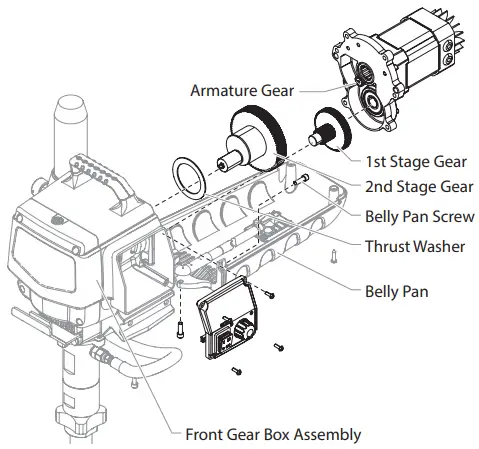 Armature Gear

1st Stage Gear

2nd Stage Gear

Belly Pan Screw

Thrust Washer

Belly Pan

Front Gear Box Assembly