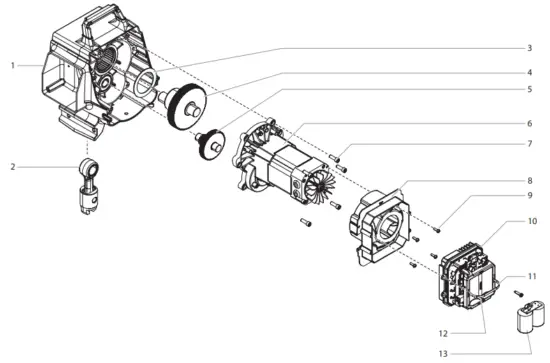 1
2
3
4
5
6
7
8
9
10
11
12
13