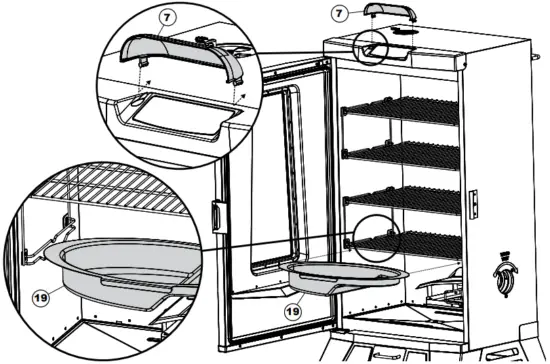 7

7

19

19