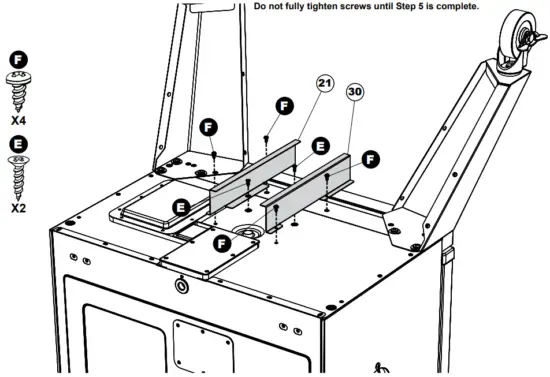 Do not fully tighten screws until Step 5 is complete.

F
X4
E
X2

21
30
F
F
E
F
E
F