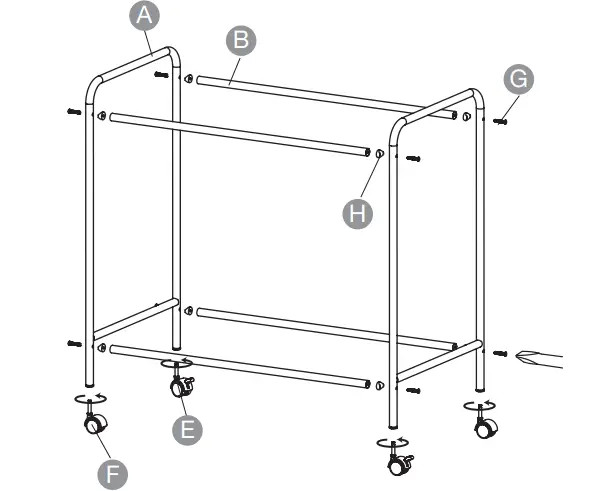 A
B
G
H
E
F