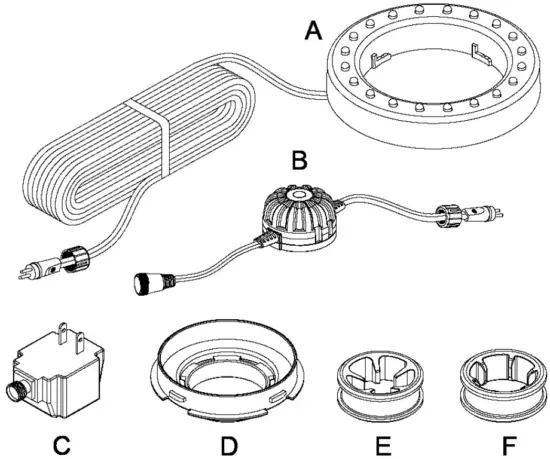 A

B

C

D

E

F