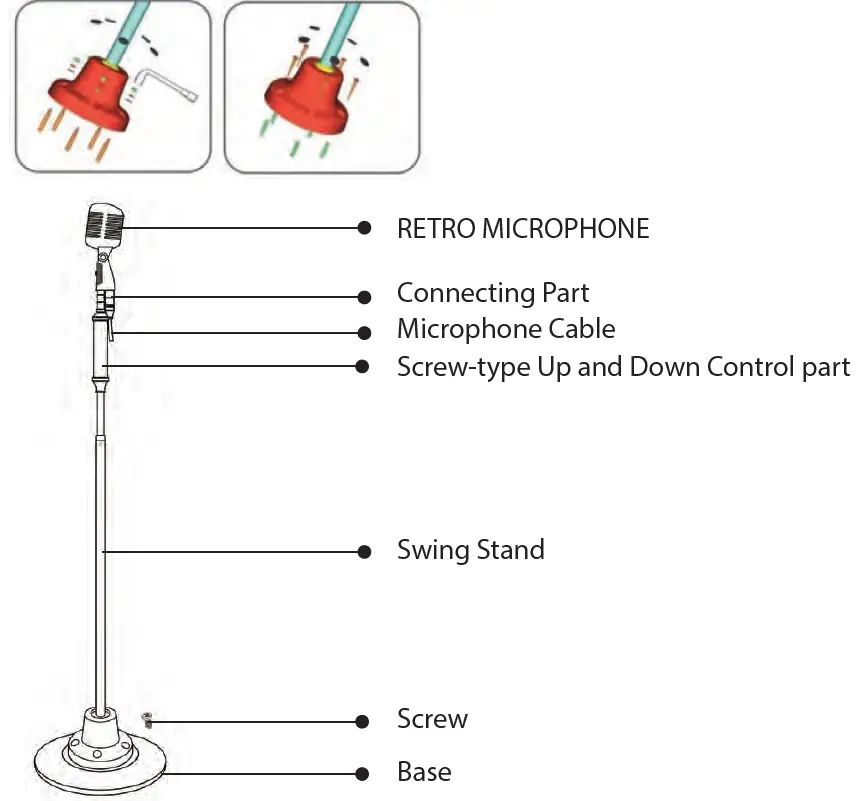 RETRO MICROPHONE
Connecting Part
Microphone Cable
Screw-type Up and Down Control part
Swing Stand
Screw
Base