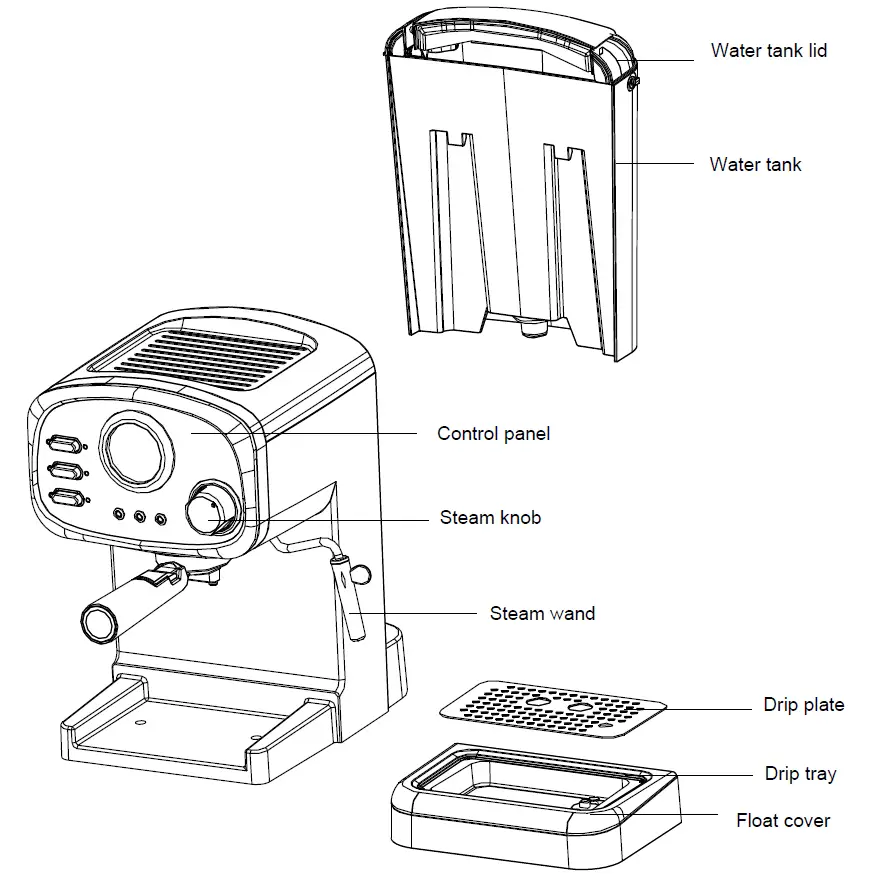 Water tank lid

Water tank

Control panel

Steam knob

Steam wand

Drip plate

Drip tray

Float cover