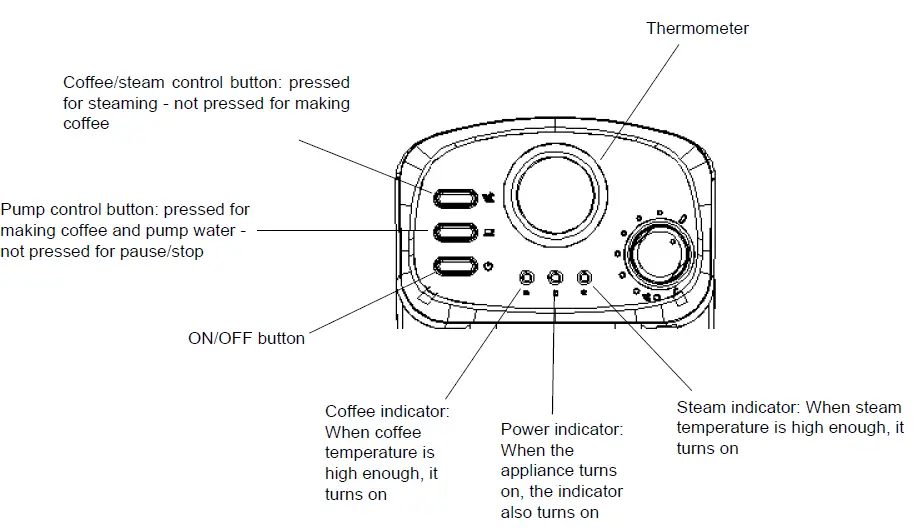 Thermometer

Coffee/steam control button: pressed for steaming - not pressed for making coffee

Pump control button: pressed for making coffee and pump water - not pressed for pause/stop

ON/OFF button

Coffee indicator: When coffee temperature is high enough, it turns on

Power indicator: When the appliance turns on, the indicator also turns on

Steam indicator: When steam temperature is high enough, it turns on