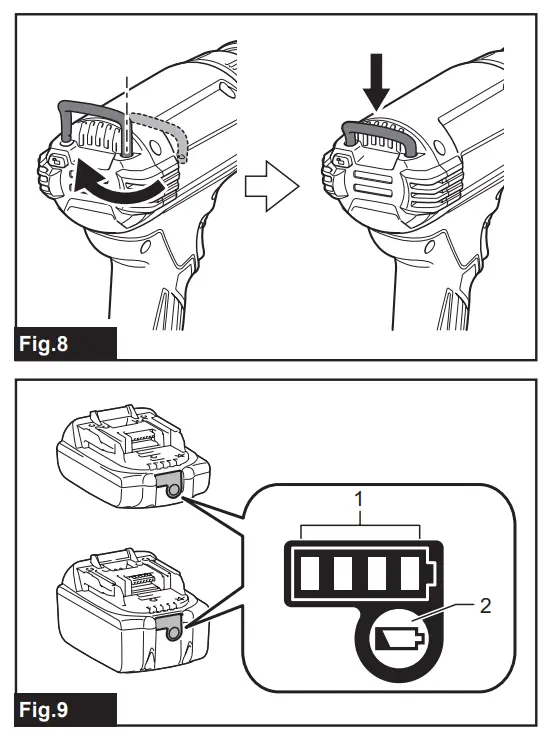 Fig.8

1

2

Fig.9