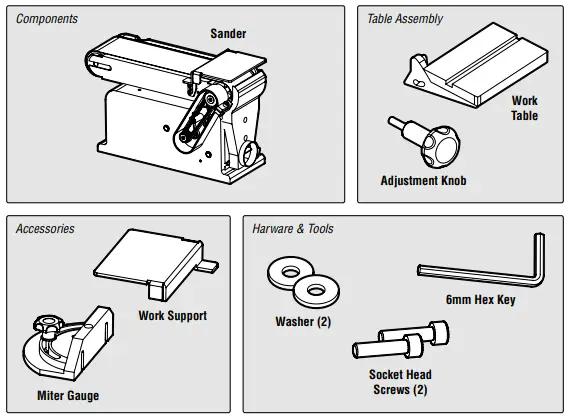 Components

Sander

Table Assembly

Work Table

Adjustment Knob

Accessories

Work Support

Miter Gauge

Harware & Tools

Washer (2)

6mm Hex Key

Socket Head Screws (2)