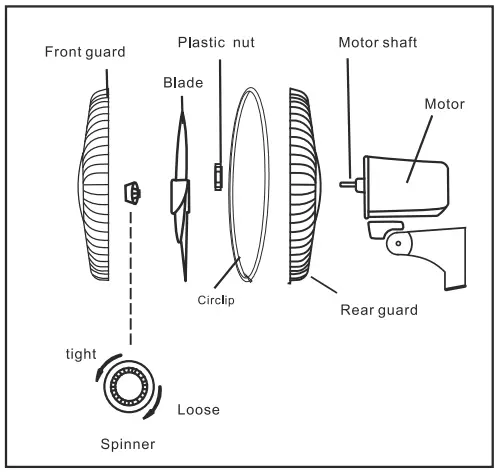 Front guard
Plastic nut
Motor shaft
Blade
Motor
Circlip
Rear guard
tight
Loose
Spinner